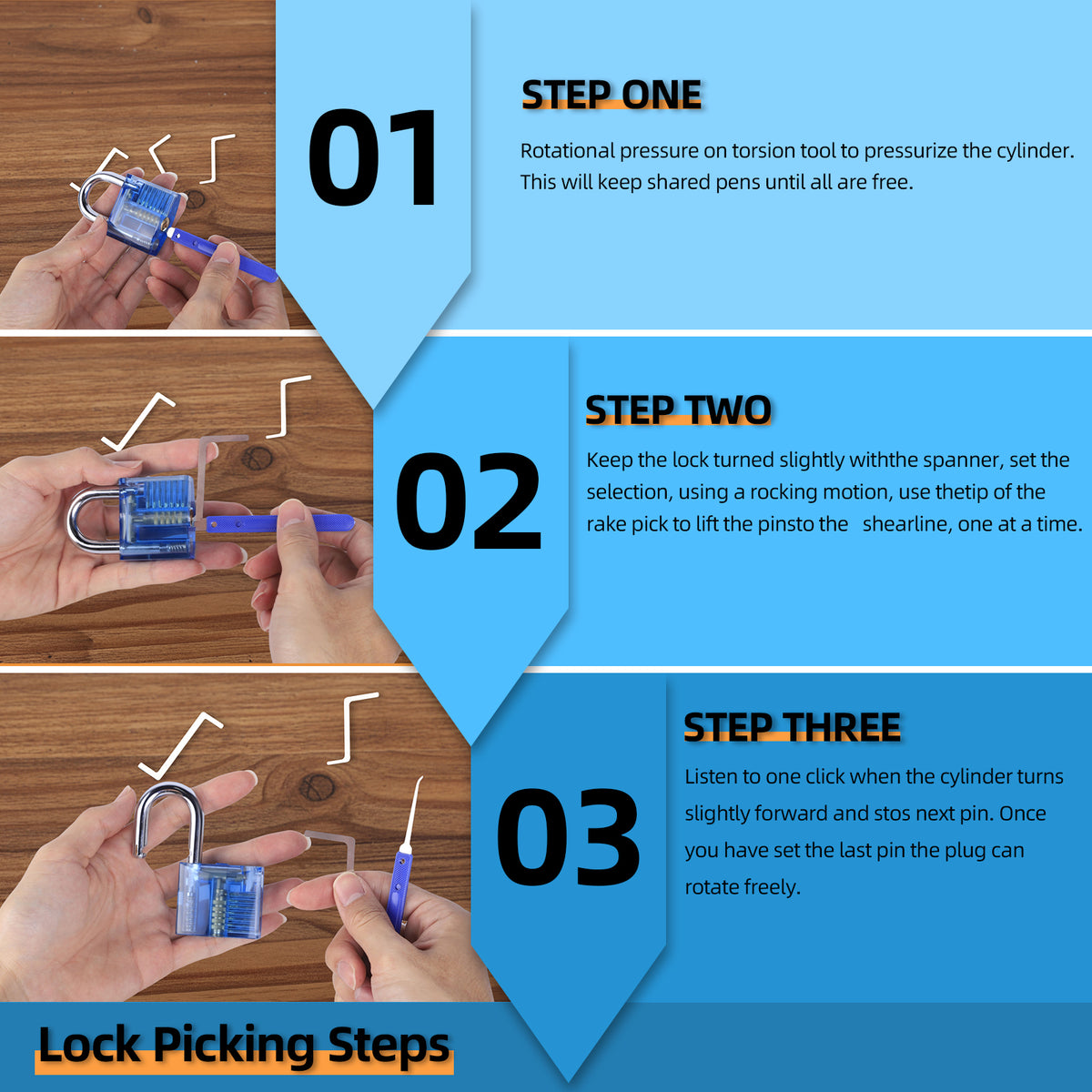 01

STEP ONE

Rotational pressure on torsion tool to pressurize the cylinder. This will keep shared pens until all are free.

02

STEP TWO

Keep the lock turned slightly withthe spanner, set the selection, using a rocking motion, use thetip of the rake pick to lift the pinsto the shearline, one at a time.

03

STEP THREE

Listen to one click when the cylinder turns slightly forward and stos next pin. Once you have set the last pin the plug can rotate freely.

Lock Picking Steps