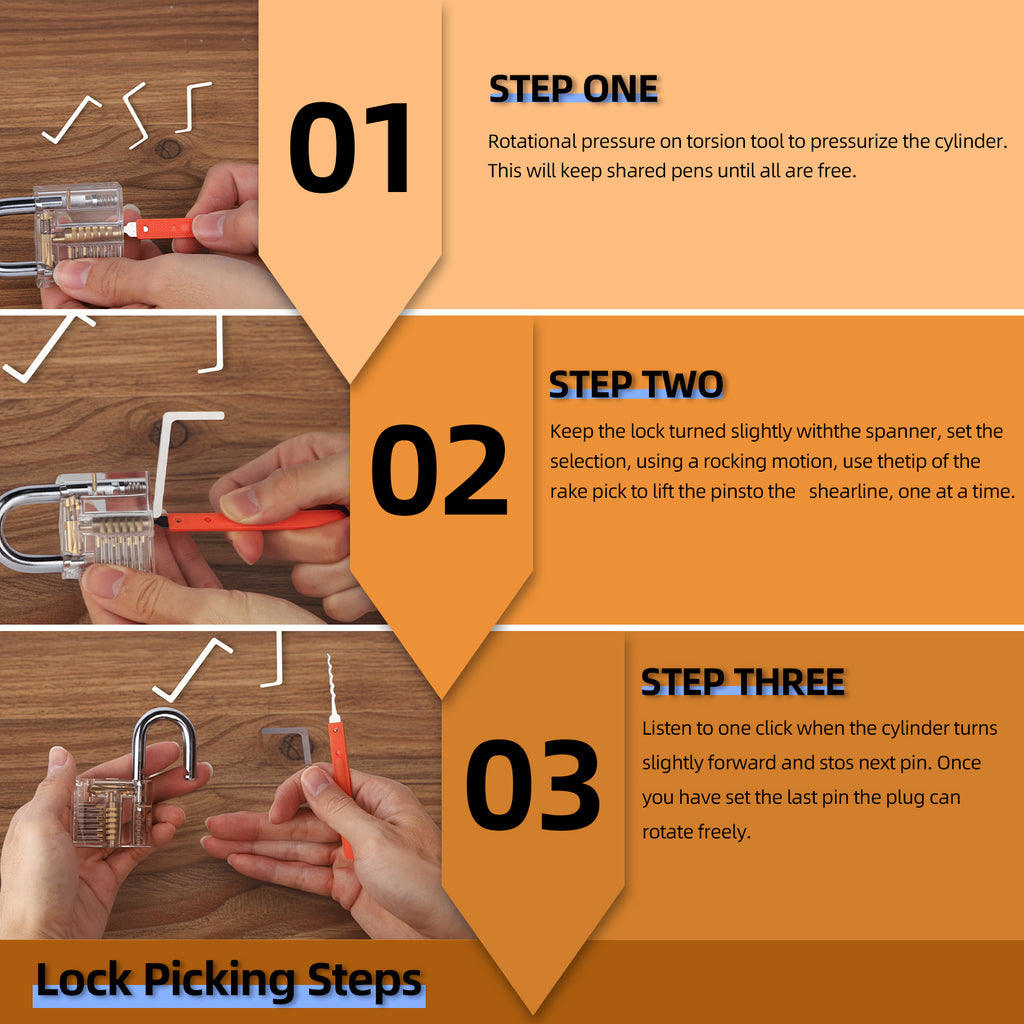 01

STEP ONE

Rotational pressure on torsion tool to pressurize the cylinder. This will keep shared pens until all are free.

02

STEP TWO

Keep the lock turned slightly withthe spanner, set the selection, using a rocking motion, use thetip of the rake pick to lift the pinsto the shearline, one at a time.

03

STEP THREE

Listen to one click when the cylinder turns slightly forward and stos next pin. Once you have set the last pin the plug can rotate freely.

Lock Picking Steps