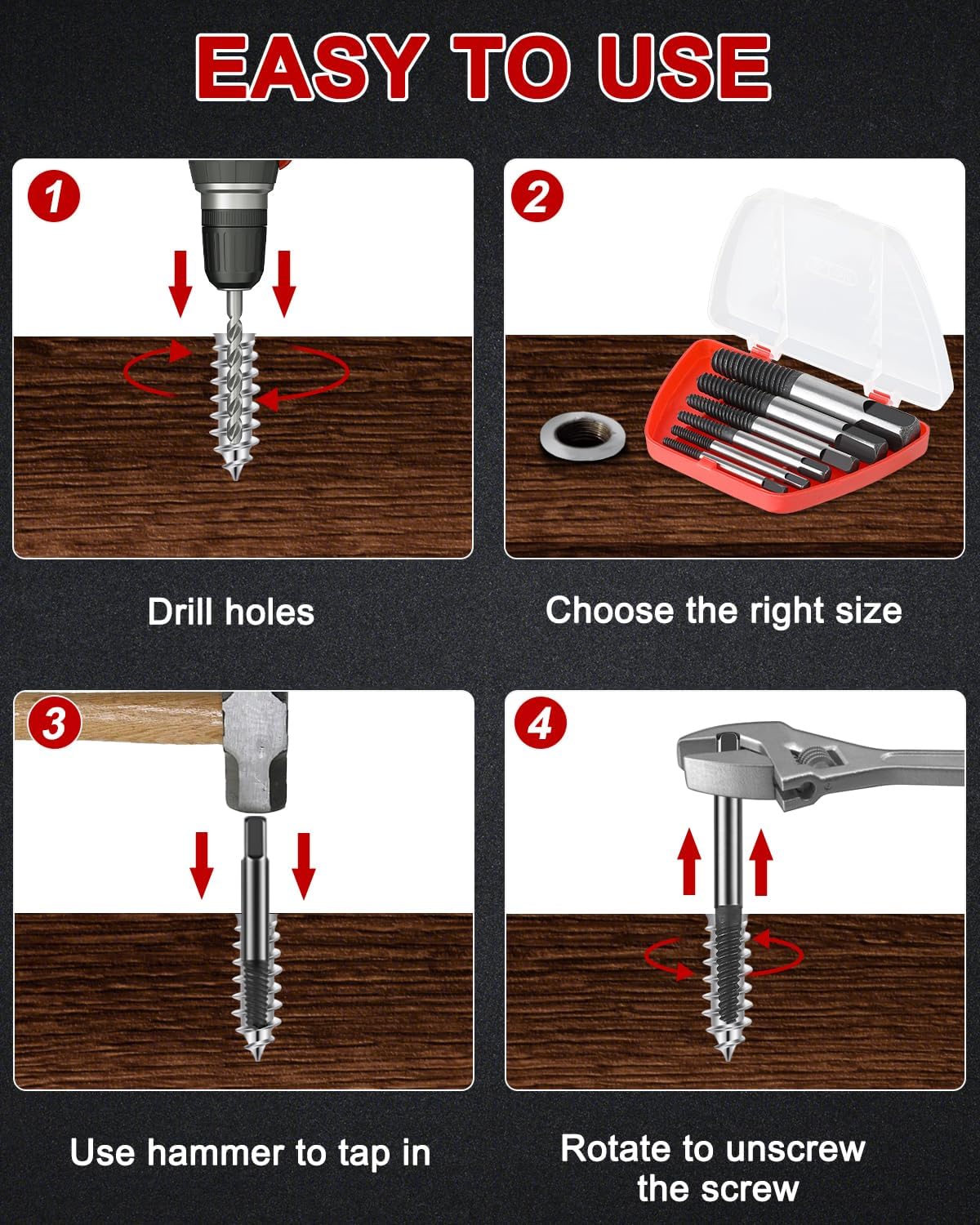 EASY TO USE

1

Drill holes

2

Choose the right size

3

Use hammer to tap in

4

Rotate to unscrew the screw