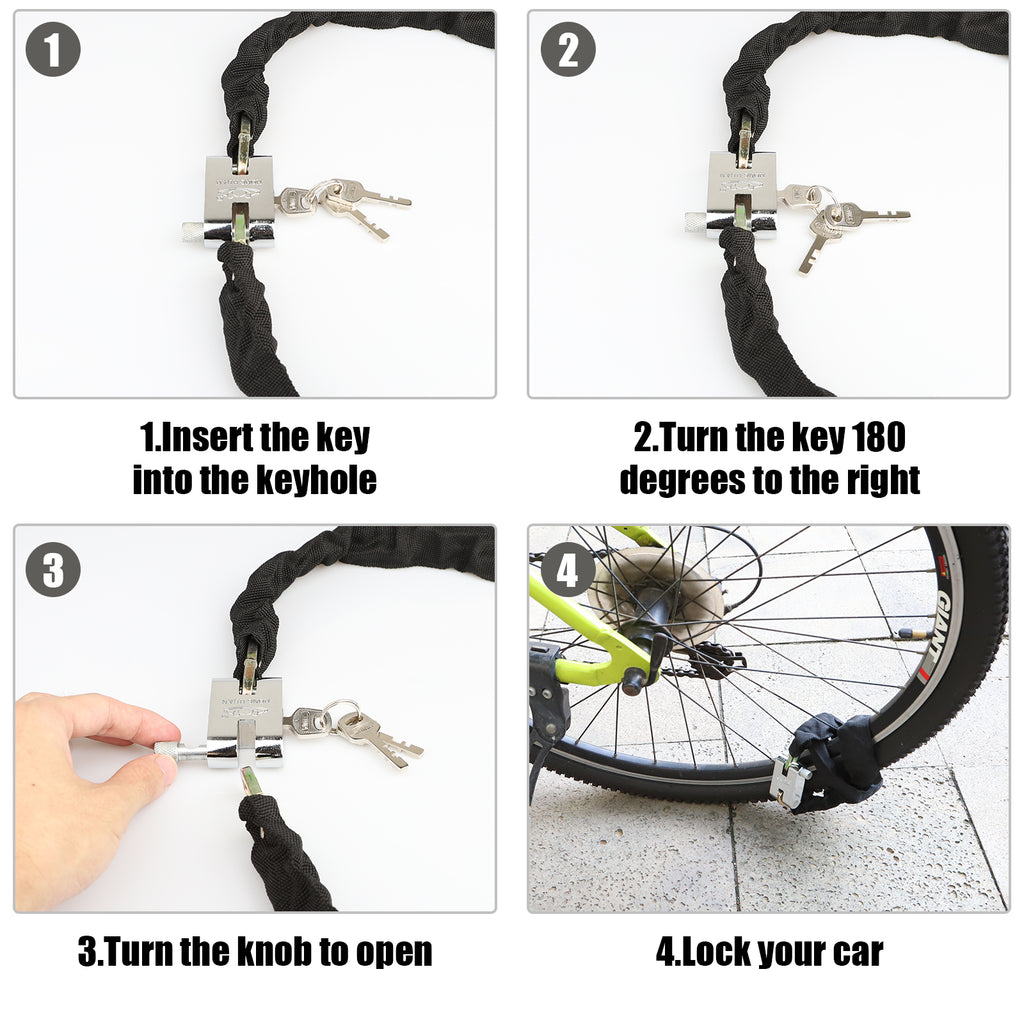 1

1.Insert the key into the keyhole

2

2.Turn the key 180 degrees to the right

3

3.Turn the knob to open

4

GIANT

4.Lock your car