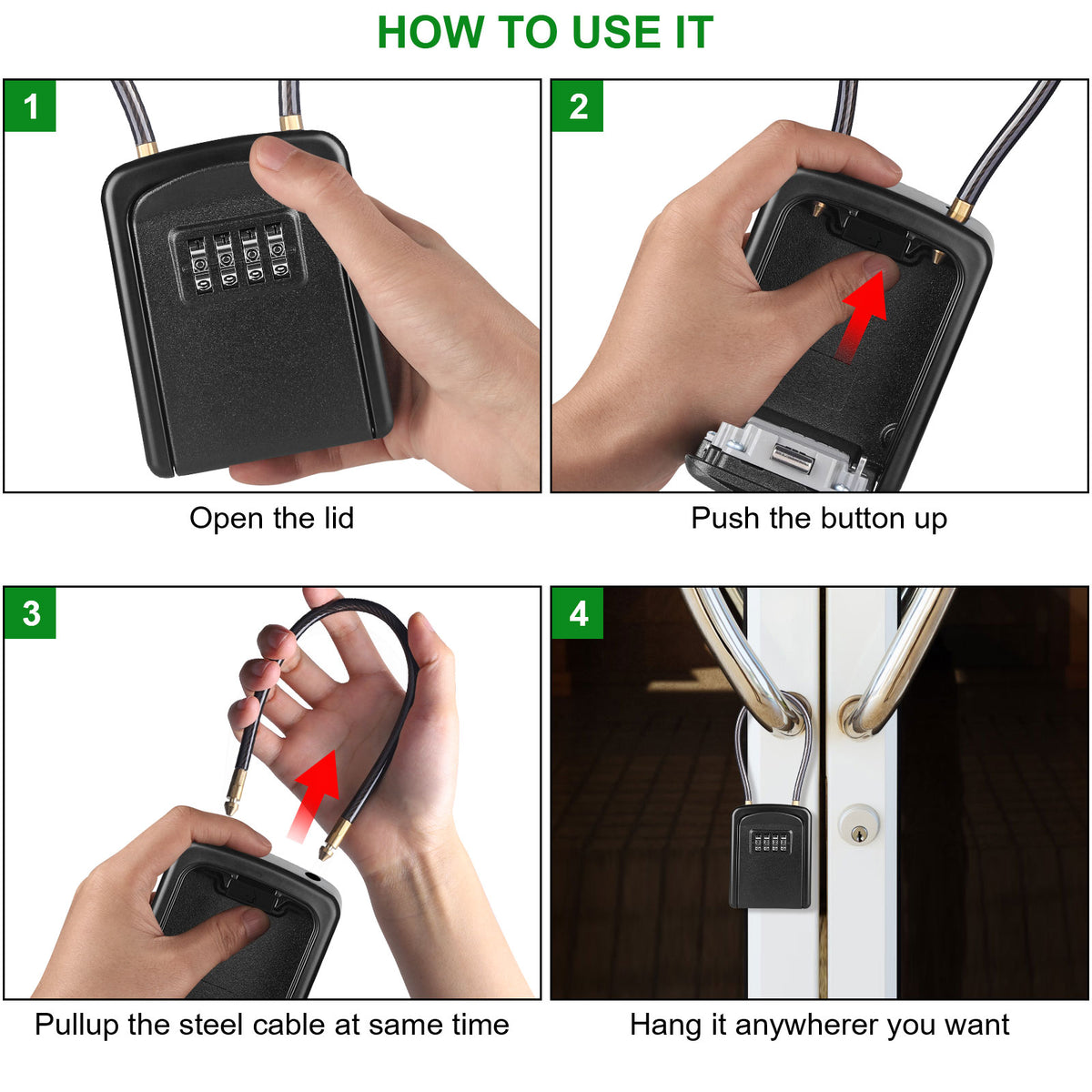 HOW TO USE IT

1

Open the lid

2

Push the button up

3

Pullup the steel cable at same time

4

Hang it anywherer you want