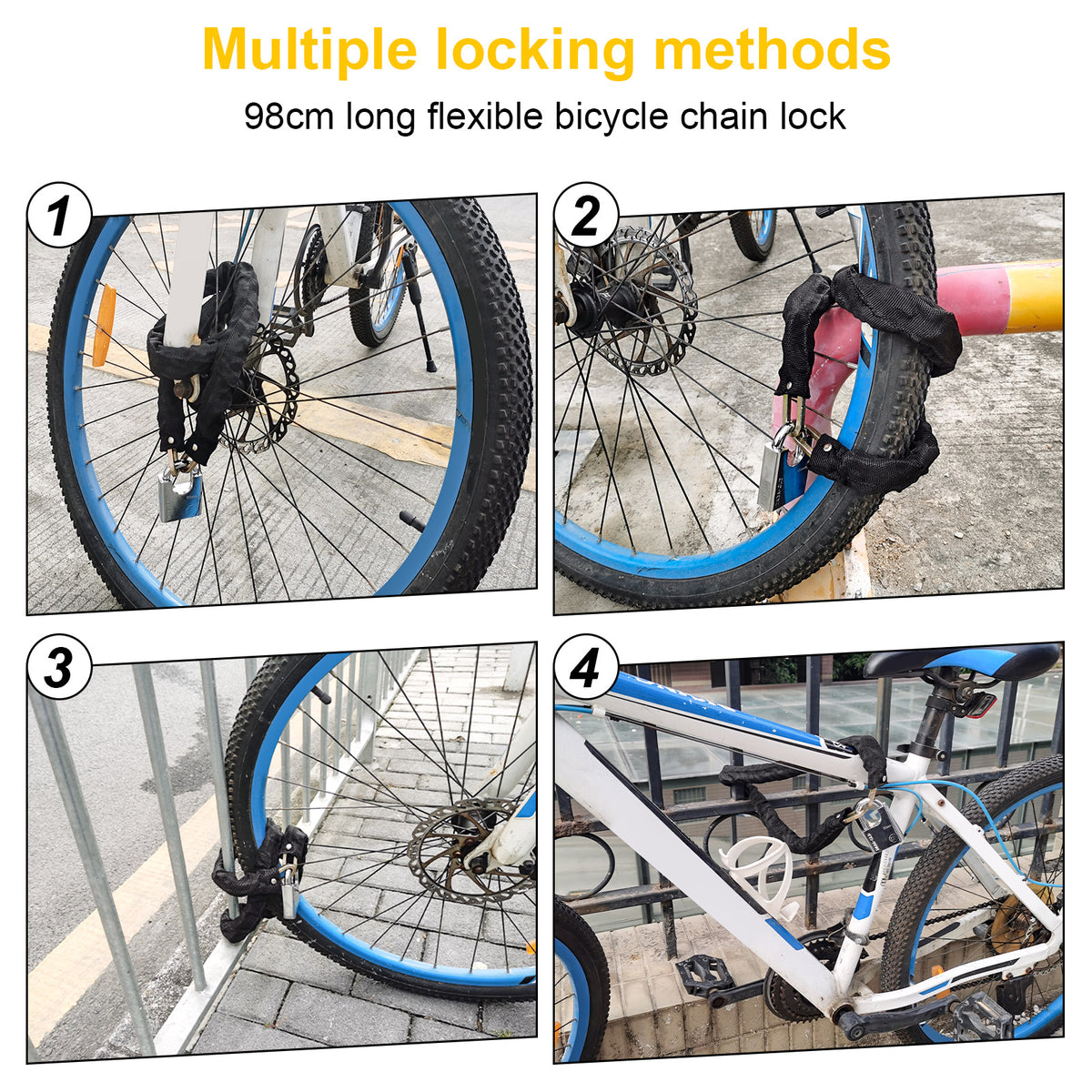 Multiple locking methods

98cm long flexible bicycle chain lock

1

2

3

4